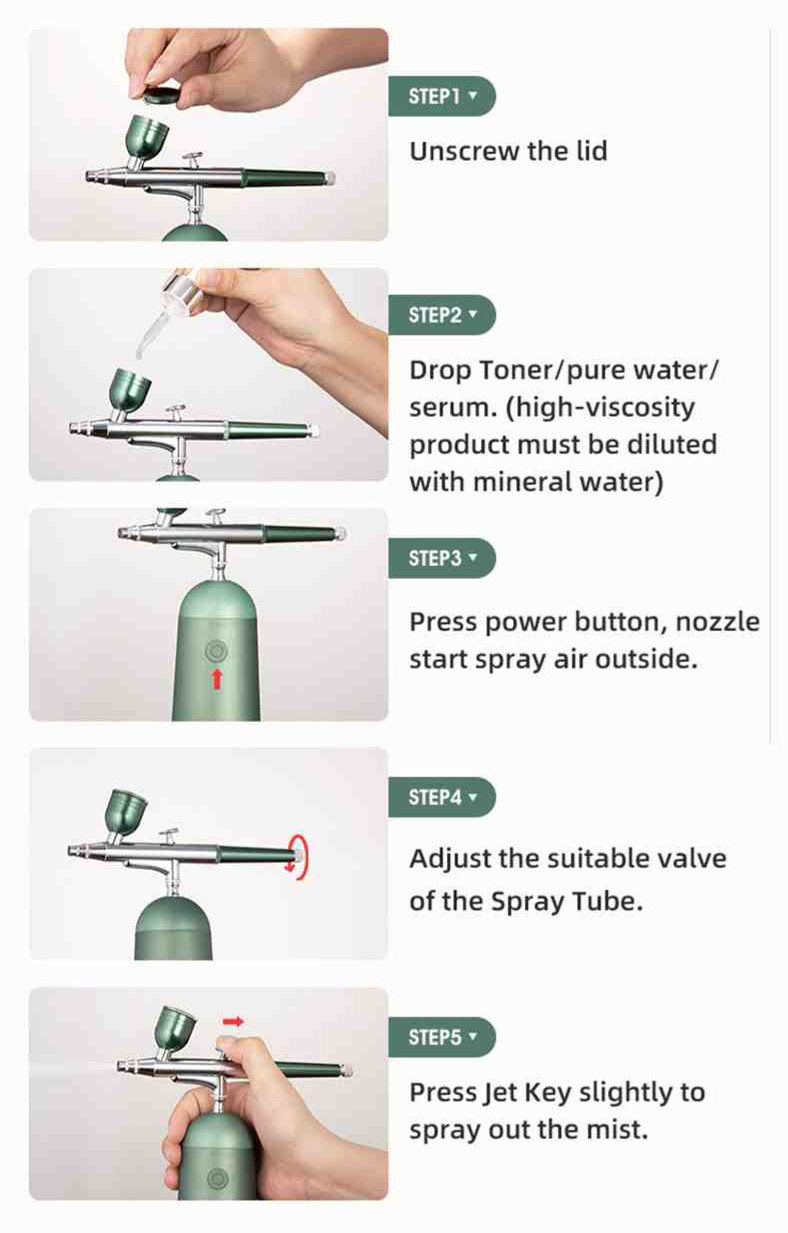 STEP1

Unscrew the lid

STEP2

Drop Toner/pure water/ serum. (high-viscosity product must be diluted with mineral water)

STEP3

Press power button, nozzle start spray air outside.

STEP4

Adjust the suitable valve of the Spray Tube.

STEP5

Press Jet Key slightly to spray out the mist.