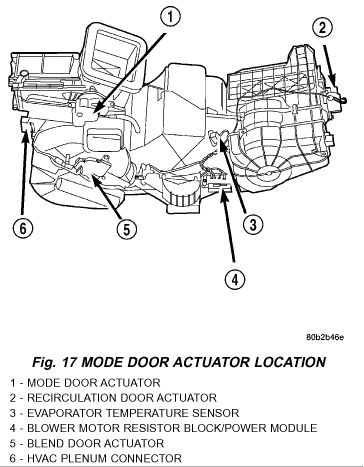 1
2
6
5
3
4

80b2b46e

Fig. 17 MODE DOOR ACTUATOR LOCATION

1 - MODE DOOR ACTUATOR
2 - RECIRCULATION DOOR ACTUATOR
3 - EVAPORATOR TEMPERATURE SENSOR
4 - BLOWER MOTOR RESISTOR BLOCK/POWER MODULE
5 - BLEND DOOR ACTUATOR
6 - HVAC PLENUM CONNECTOR